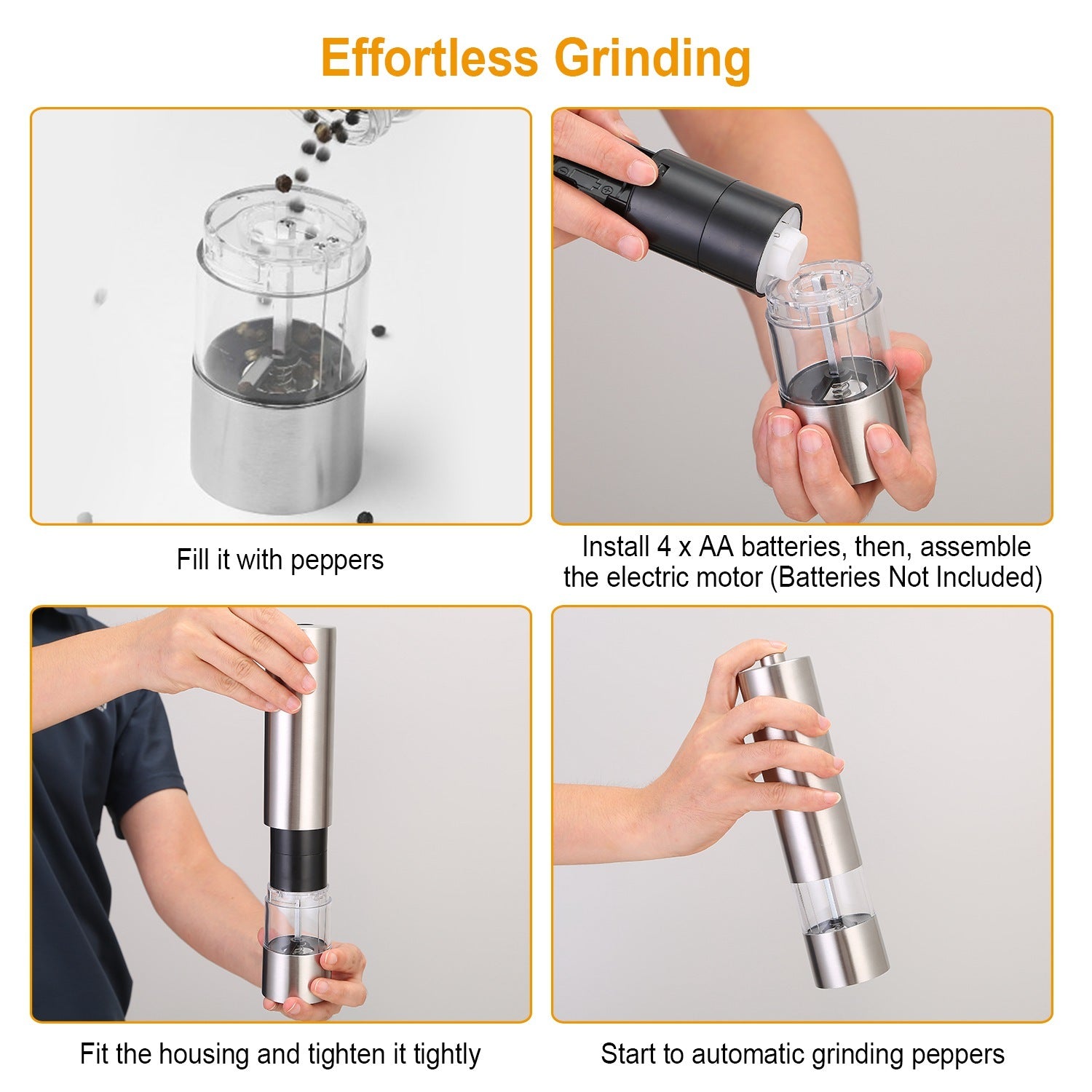 Effortless Grinding

Fill it with peppers

Install 4 x AA batteries, then, assemble the electric motor (Batteries Not Included)

Fit the housing and tighten it tightly

Start to automatic grinding peppers