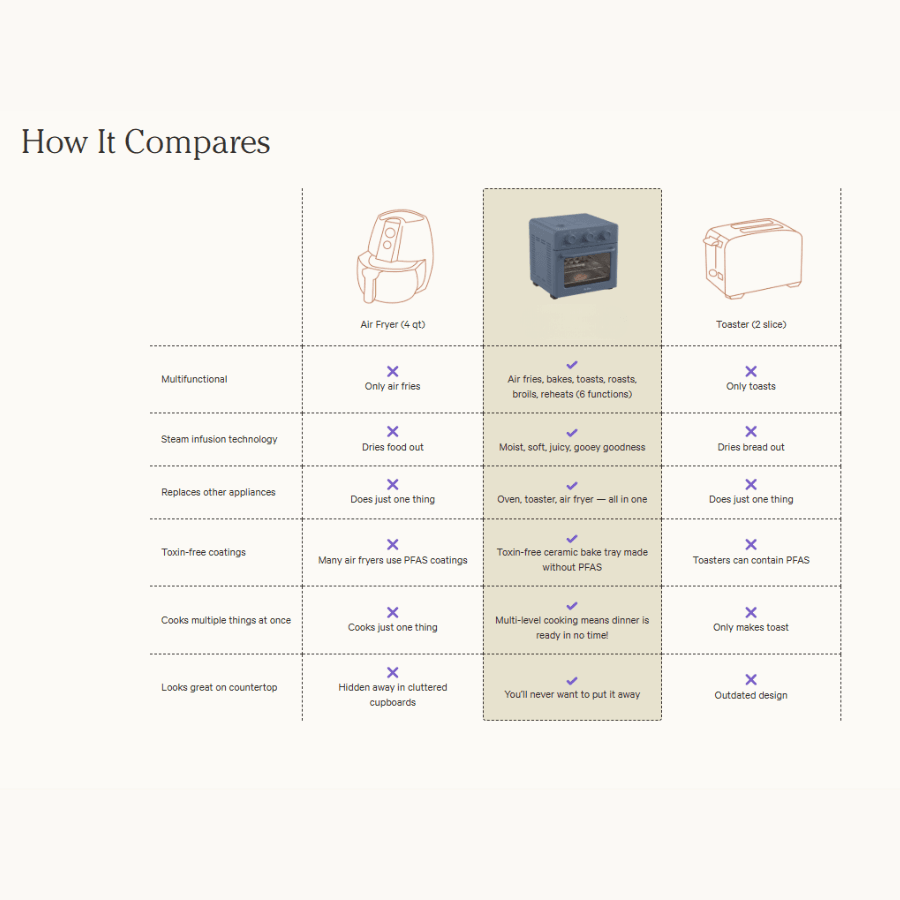 How It Compares

| | Air Fryer (4 qt) | | Toaster (2 slice) |
|---|---|---|---|
| Multifunctional | ✕ Only air fries | ✓ Air fries, bakes, toasts, roasts, broils, reheats (6 functions) | ✕ Only toasts |
| Steam infusion technology | ✕ Dries food out | ✓ Moist, soft, juicy, gooey goodness | ✕ Dries bread out |
| Replaces other appliances | ✕ Does just one thing | ✓ Oven, toaster, air fryer — all in one | ✕ Does just one thing |
| Toxin-free coatings | ✕ Many air fryers use PFAS coatings | ✓ Toxin-free ceramic bake tray made without PFAS | ✕ Toasters can contain PFAS |
| Cooks multiple things at once | ✕ Cooks just one thing | ✓ Multi-level cooking means dinner is ready in no time! | ✕ Only makes toast |
| Looks great on countertop | ✕ Hidden away in cluttered cupboards | ✓ You'll never want to put it away | ✕ Outdated design |