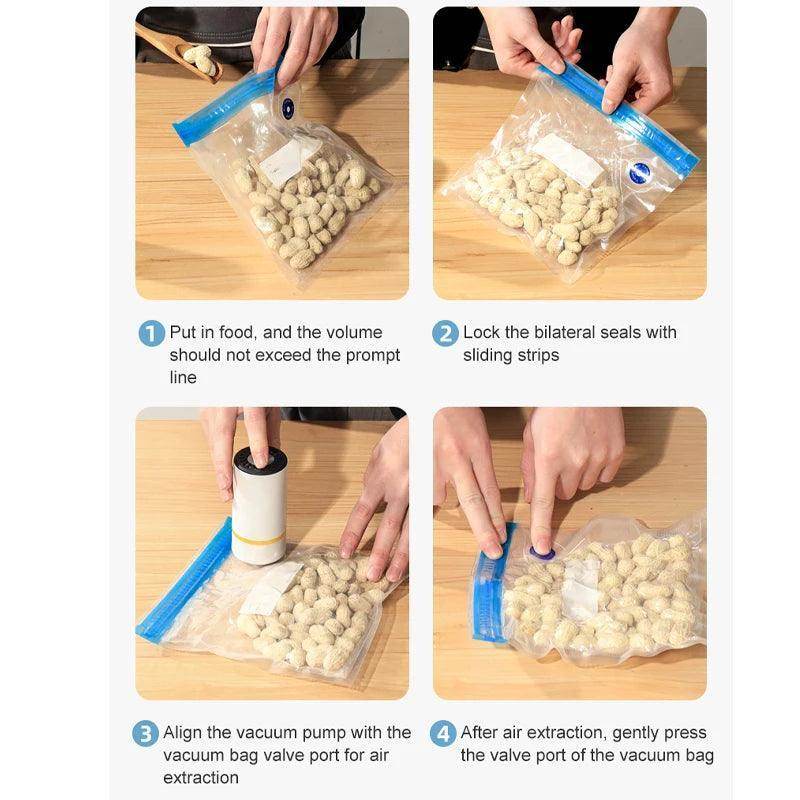 1 Put in food, and the volume should not exceed the prompt line

2 Lock the bilateral seals with sliding strips

3 Align the vacuum pump with the vacuum bag valve port for air extraction

4 After air extraction, gently press the valve port of the vacuum bag