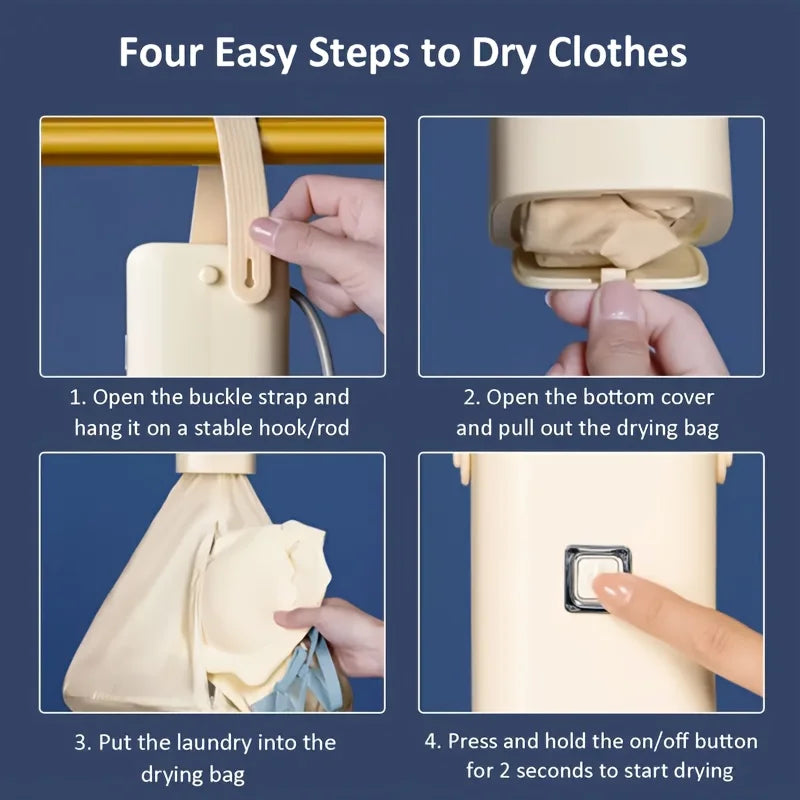 Four Easy Steps to Dry Clothes

1. Open the buckle strap and hang it on a stable hook/rod

2. Open the bottom cover and pull out the drying bag

3. Put the laundry into the drying bag

4. Press and hold the on/off button for 2 seconds to start drying