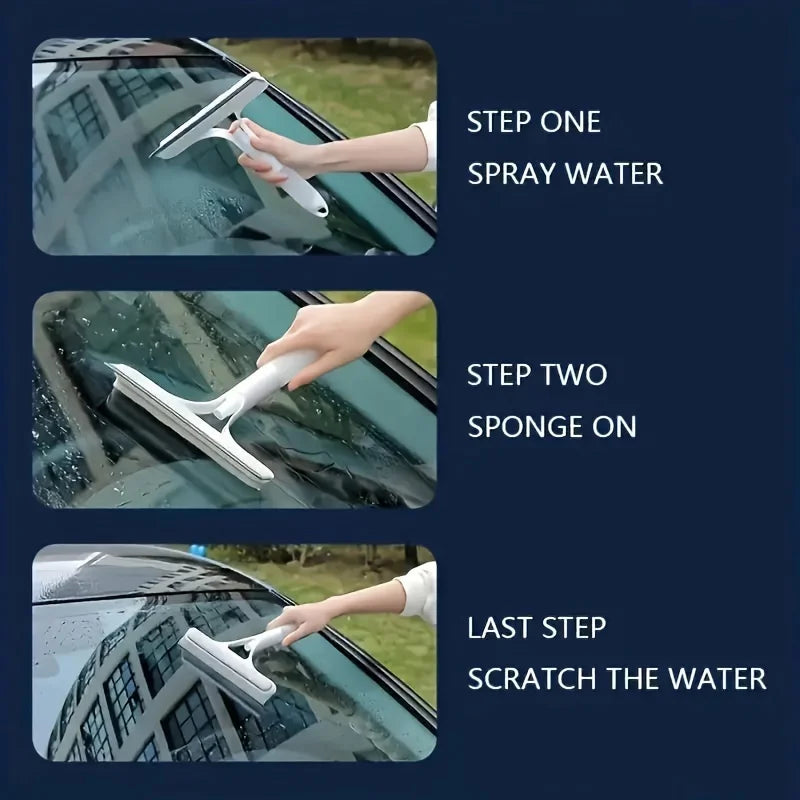 STEP ONE
SPRAY WATER

STEP TWO
SPONGE ON

LAST STEP
SCRATCH THE WATER