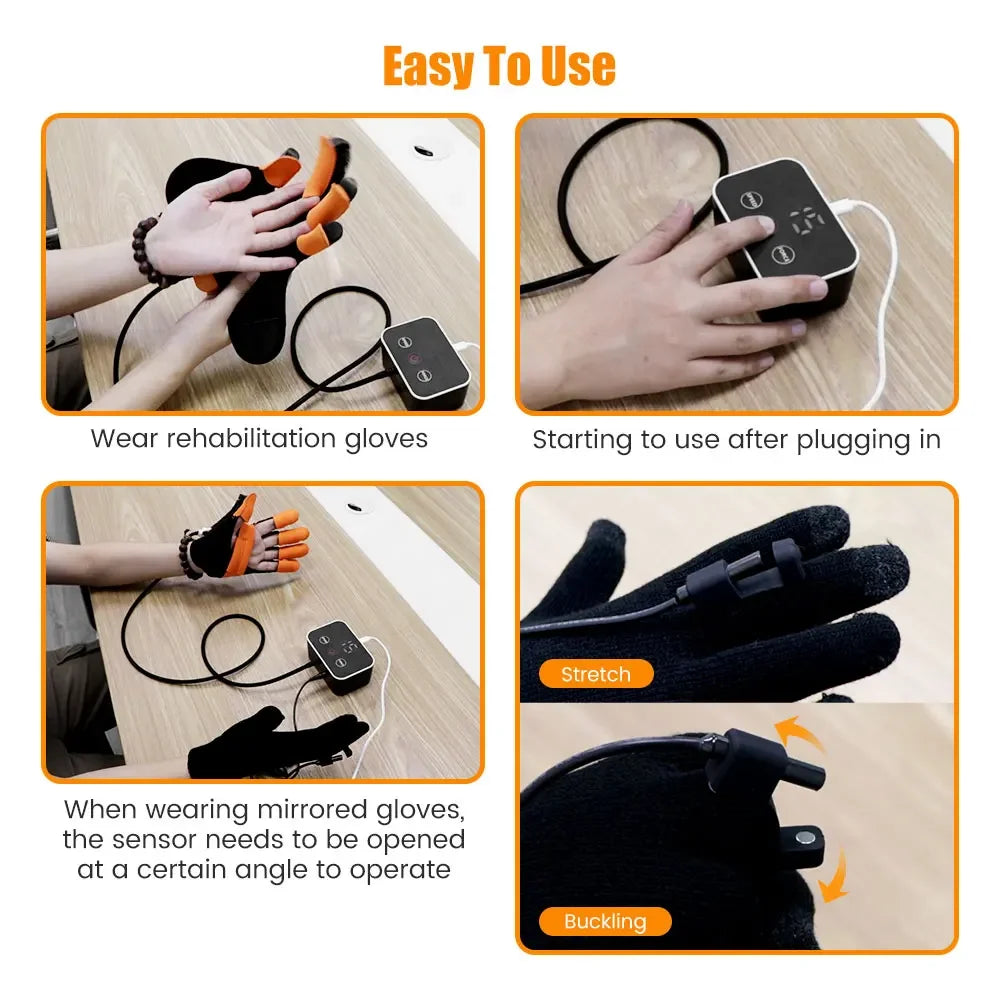 Easy To Use

Wear rehabilitation gloves

Starting to use after plugging in

When wearing mirrored gloves, the sensor needs to be opened at a certain angle to operate

Stretch

Buckling