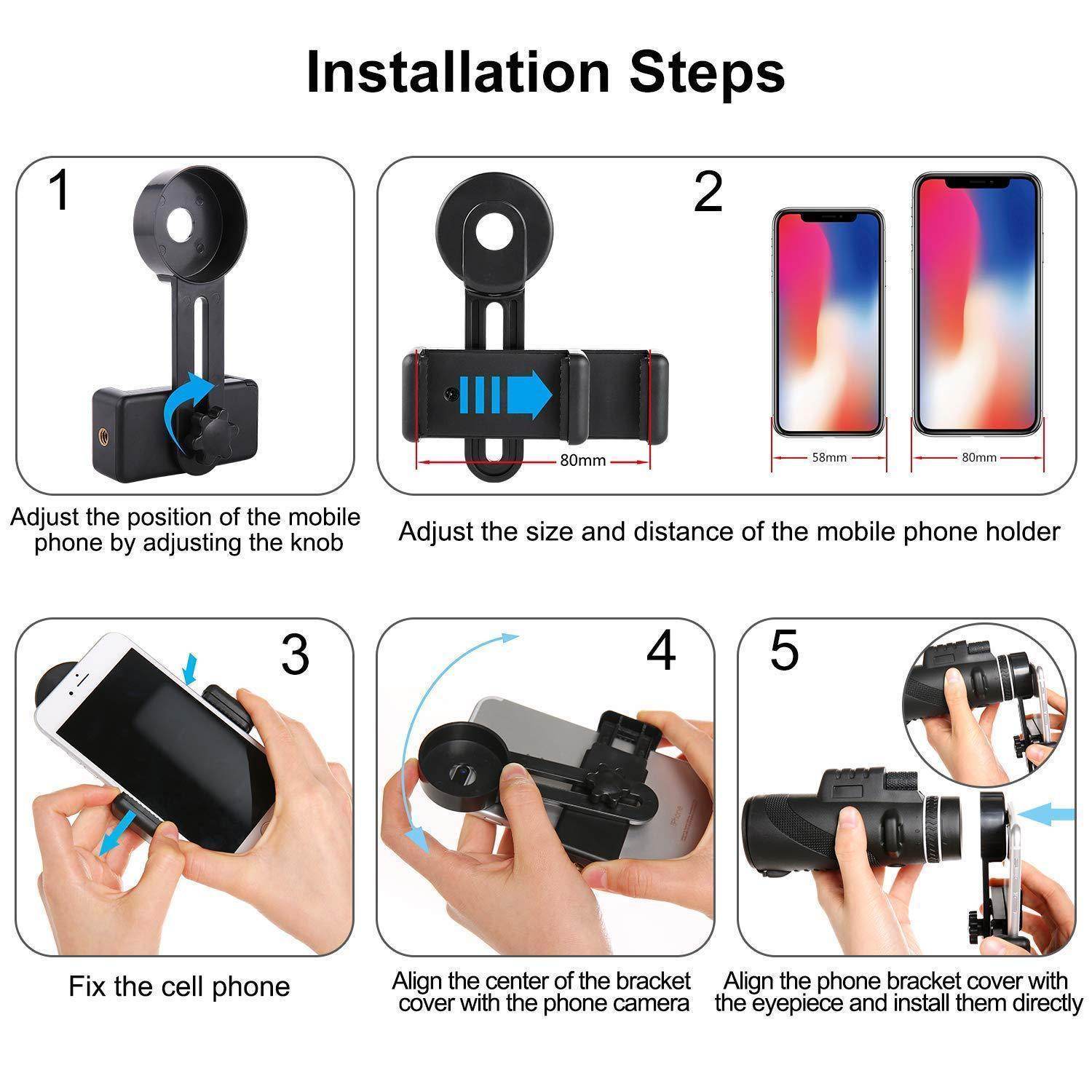 Installation Steps

1

Adjust the position of the mobile phone by adjusting the knob

2

80mm

58mm

80mm

Adjust the size and distance of the mobile phone holder

3

Fix the cell phone

4

iPhone

Align the center of the bracket cover with the phone camera

5

Align the phone bracket cover with the eyepiece and install them directly