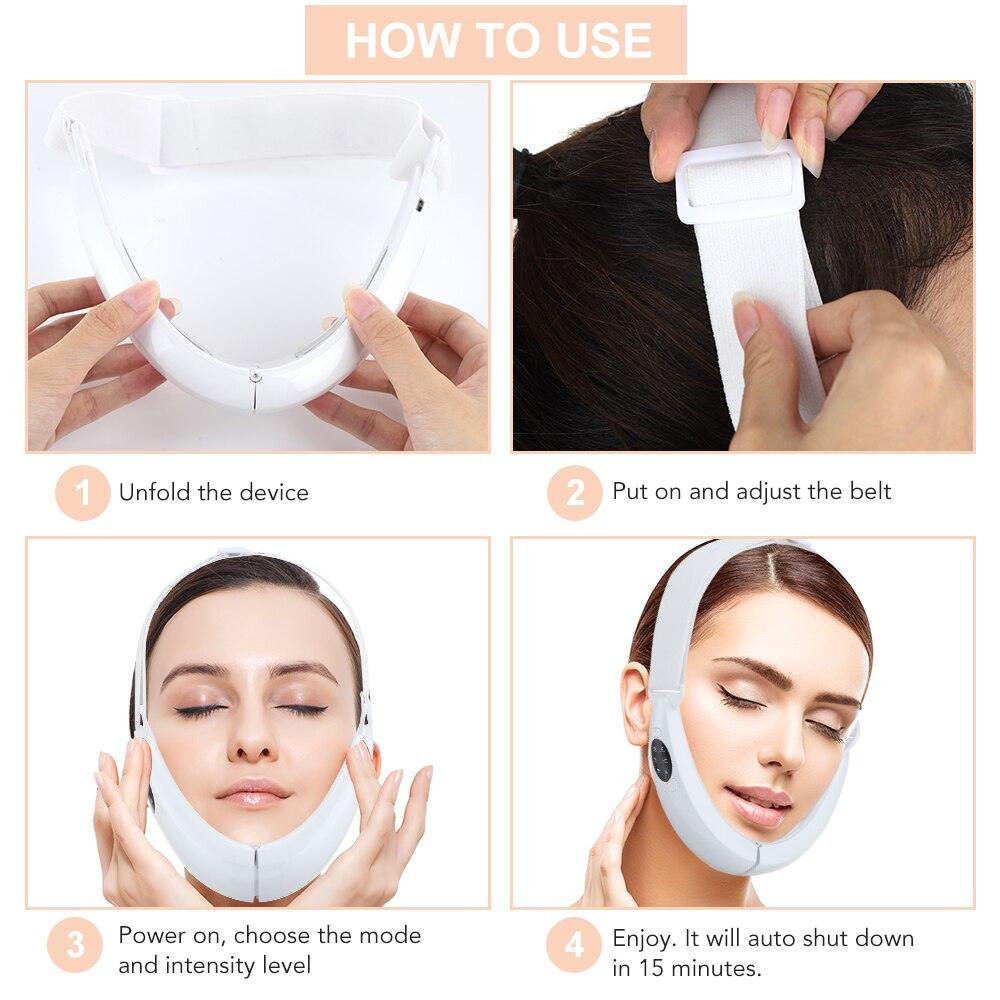 HOW TO USE

1 Unfold the device

2 Put on and adjust the belt

3 Power on, choose the mode and intensity level

4 Enjoy. It will auto shut down in 15 minutes.